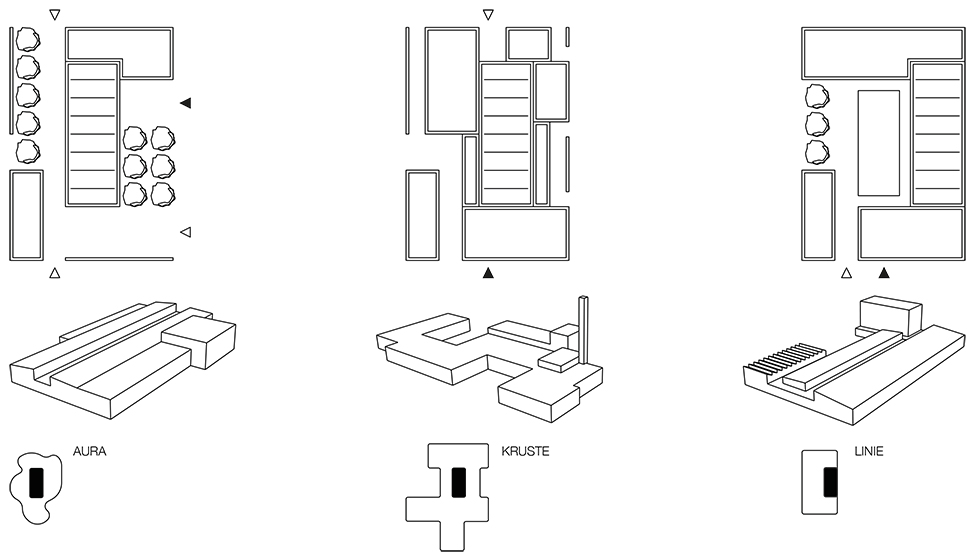 AURA

KRUSTE

LINIE